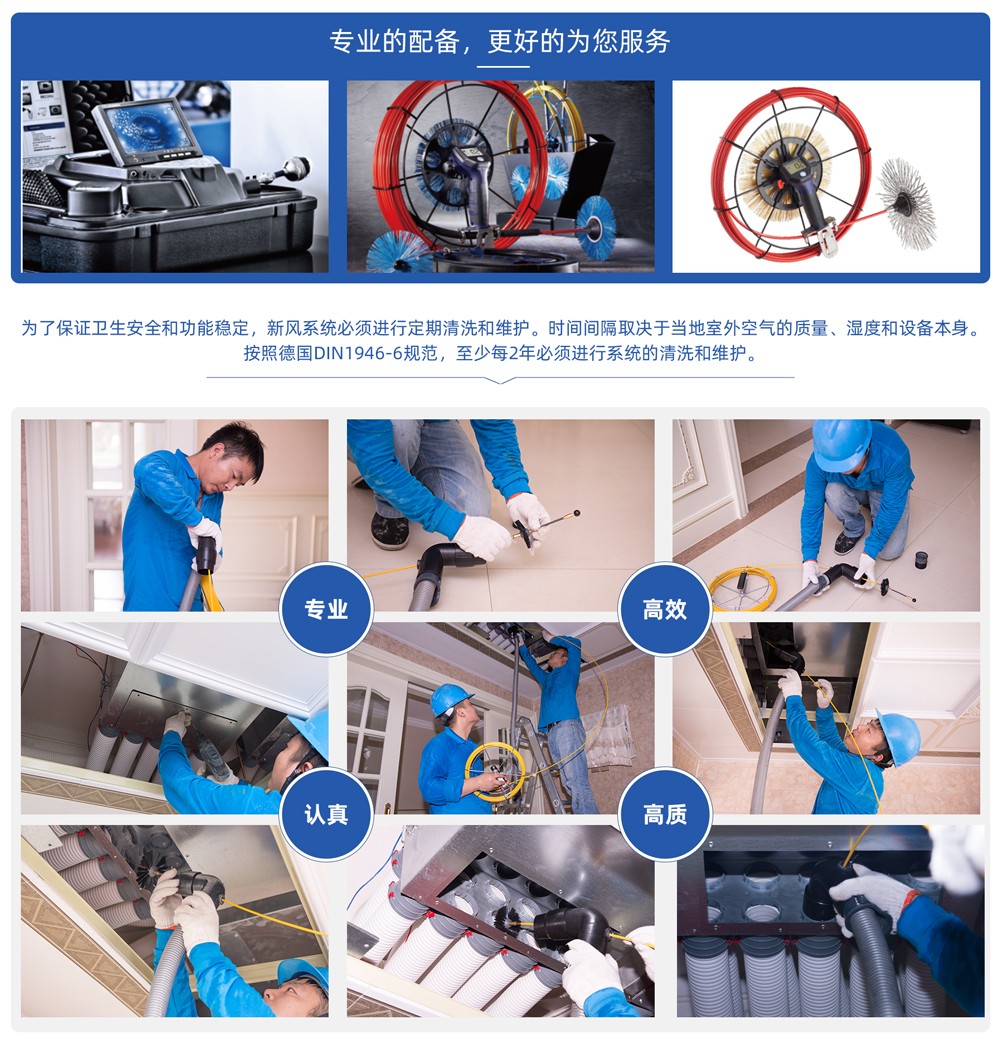 专业的配备，更好的为您服务

为了保证卫生安全和功能稳定，新风系统必须进行定期清洗和维护。时间间隔取决于当地室外空气的质量、湿度和设备本身。按照德国DIN1946-6规范，至少每2年必须进行系统的清洗和维护。

专业

高效

认真

高质